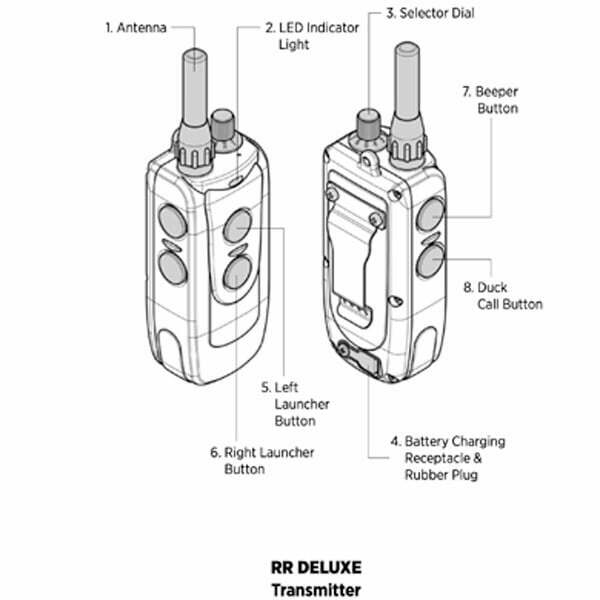 1. Antenna

2. LED Indicator Light

3. Selector Dial

7. Beeper Button

8. Duck Call Button

5. Left Launcher Button

6. Right Launcher Button

4. Battery Charging Receptacle & Rubber Plug

RR DELUXE
Transmitter