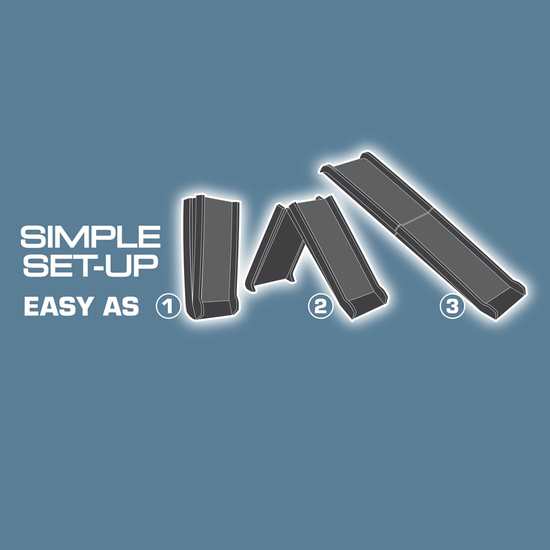 SIMPLE SET-UP
EASY AS ① ② ③